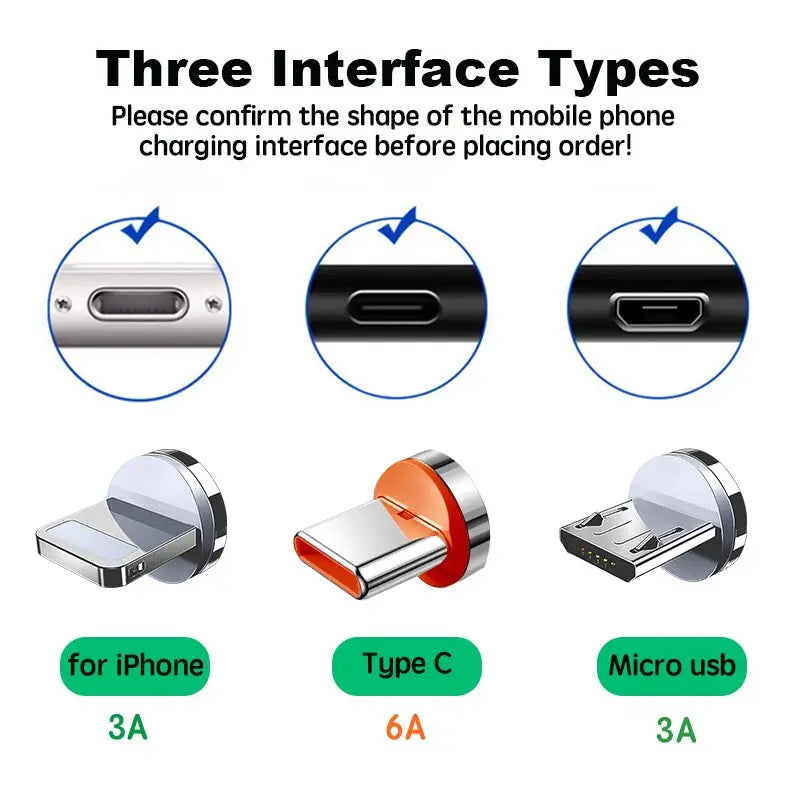 Three Interface Types
Please confirm the shape of the mobile phone charging interface before placing order!

for iPhone
3A

Type C
6A

Micro usb
3A