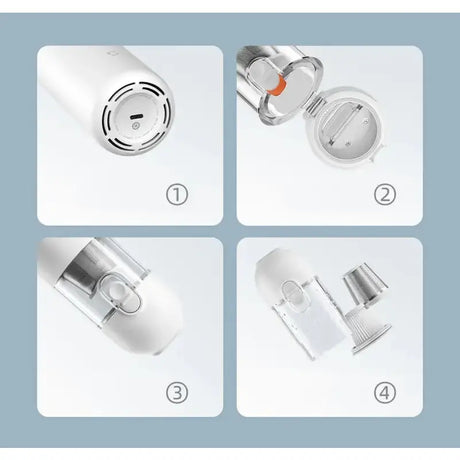 ①

②

③

④