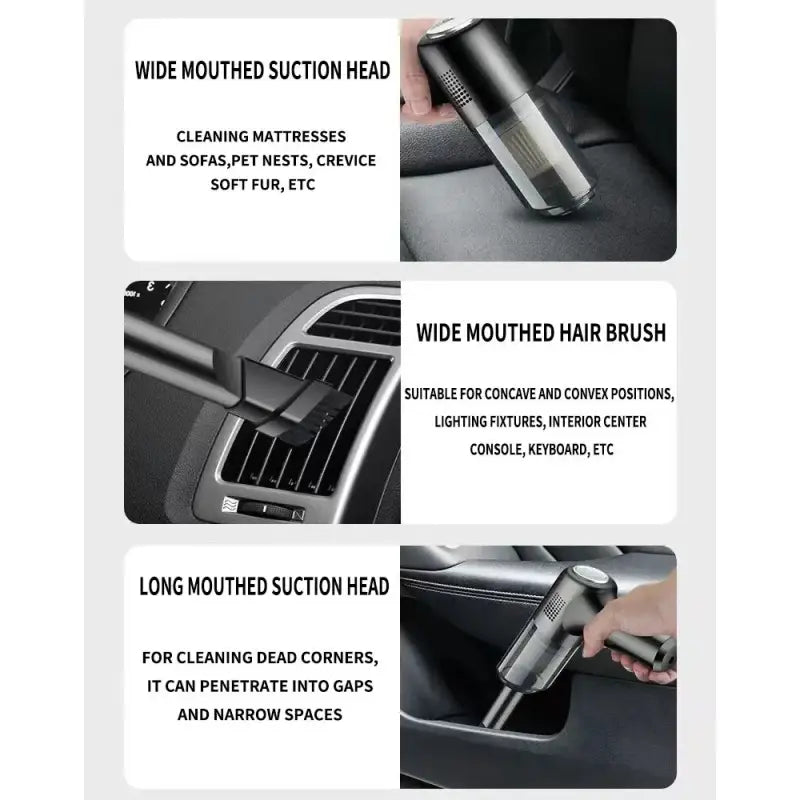 WIDE MOUTHED SUCTION HEAD

CLEANING MATTRESSES AND SOFAS,PET NESTS, CREVICE SOFT FUR, ETC

WIDE MOUTHED HAIR BRUSH

SUITABLE FOR CONCAVE AND CONVEX POSITIONS, LIGHTING FIXTURES, INTERIOR CENTER CONSOLE, KEYBOARD, ETC

LONG MOUTHED SUCTION HEAD

FOR CLEANING DEAD CORNERS, IT CAN PENETRATE INTO GAPS AND NARROW SPACES