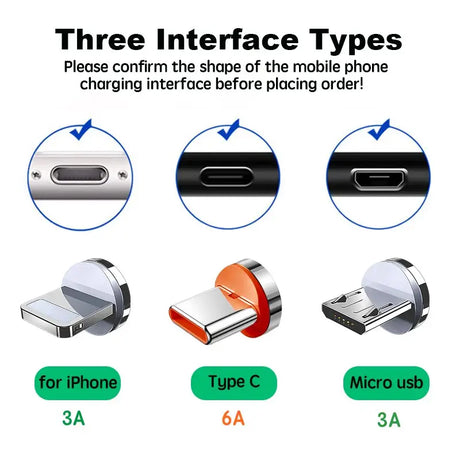 Three Interface Types

Please confirm the shape of the mobile phone charging interface before placing order!

for iPhone
3A

Type C
6A

Micro usb
3A