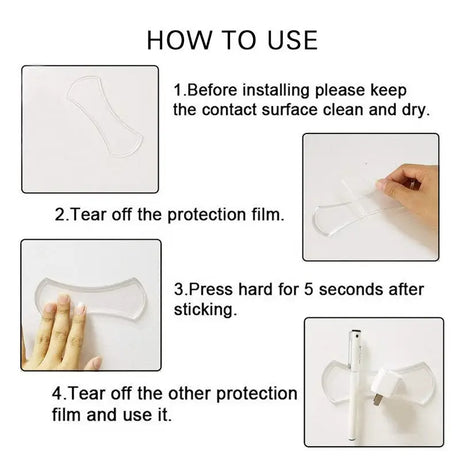 HOW TO USE

1.Before installing please keep the contact surface clean and dry.

2.Tear off the protection film.

3.Press hard for 5 seconds after sticking.

4.Tear off the other protection film and use it.