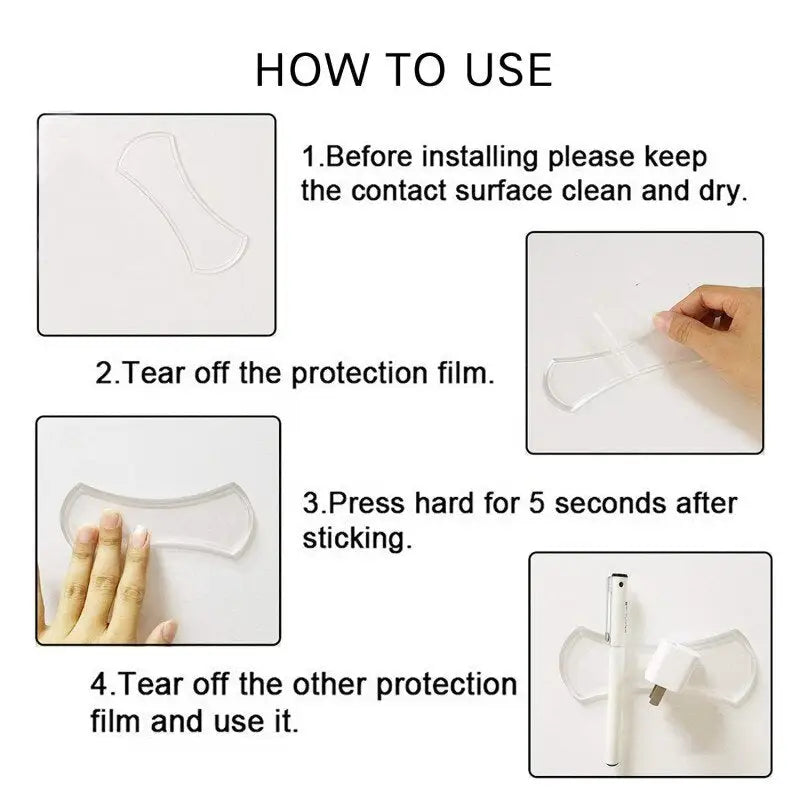 HOW TO USE

1.Before installing please keep the contact surface clean and dry.

2.Tear off the protection film.

3.Press hard for 5 seconds after sticking.

4.Tear off the other protection film and use it.