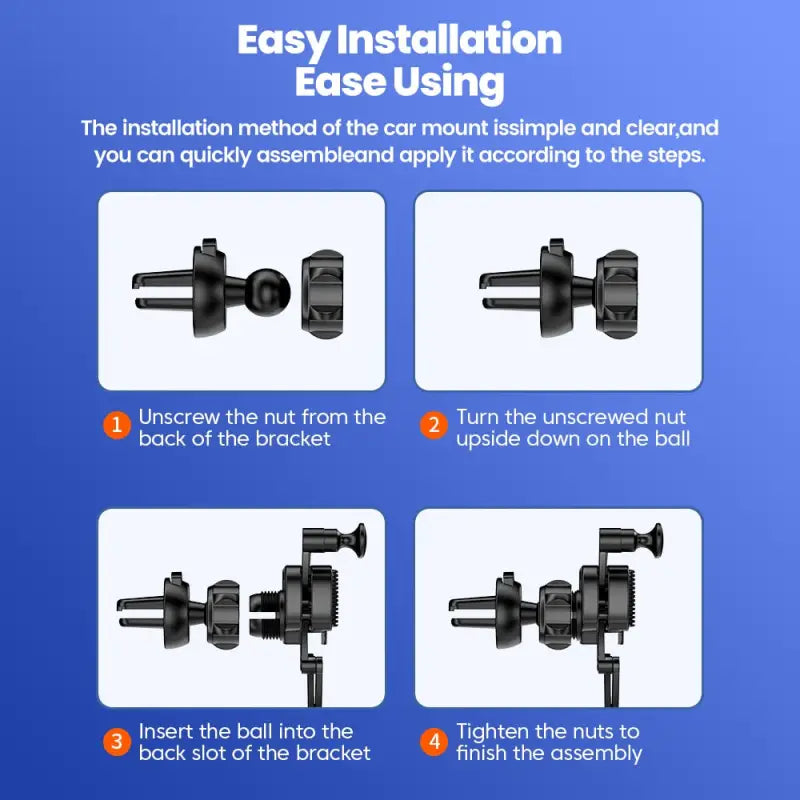 Easy Installation
Ease Using

The installation method of the car mount issimple and clear,and you can quickly assembleand apply it according to the steps.

1 Unscrew the nut from the back of the bracket

2 Turn the unscrewed nut upside down on the ball

3 Insert the ball into the back slot of the bracket

4 Tighten the nuts to finish the assembly