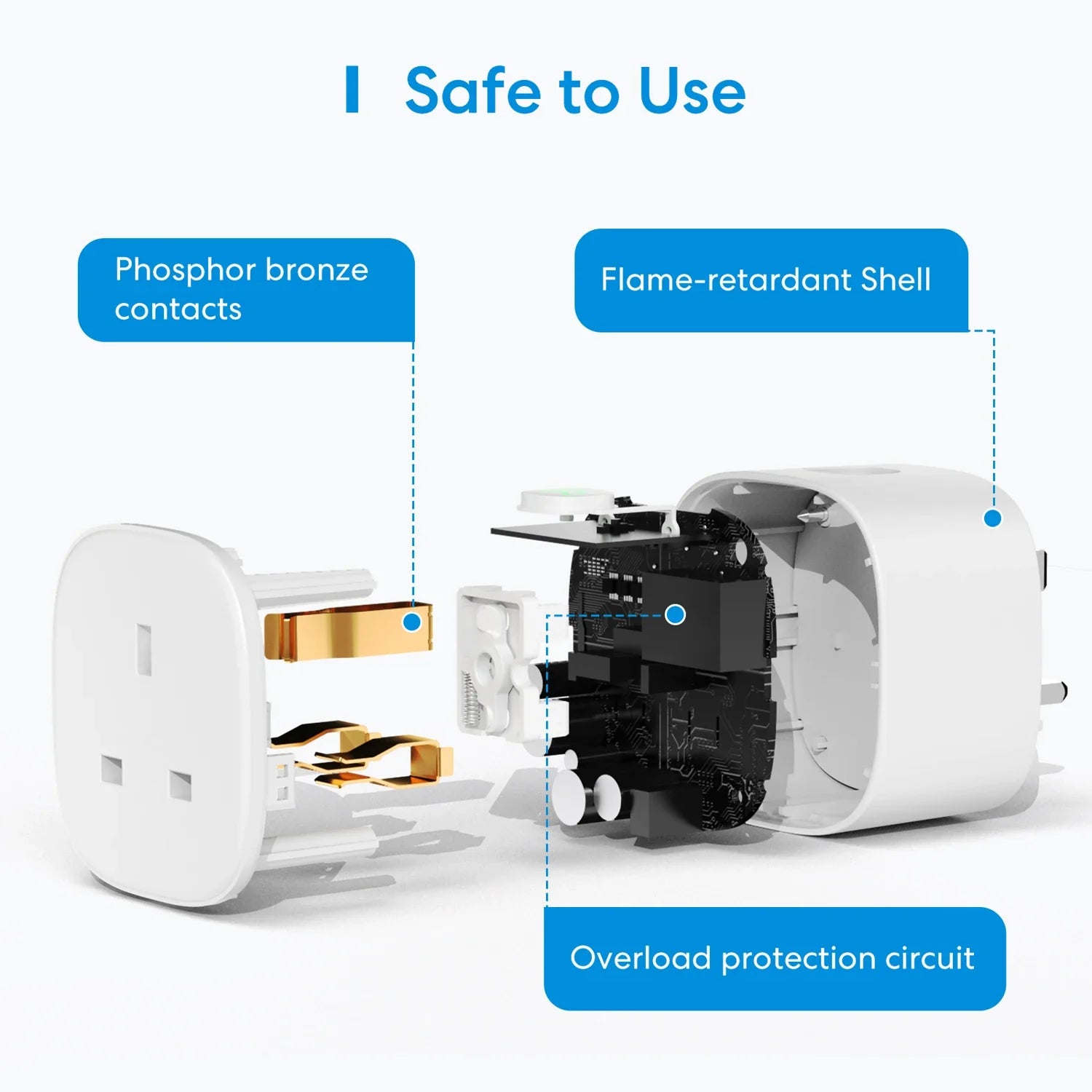 Safe to Use

Phosphor bronze contacts

Flame-retardant Shell

Overload protection circuit