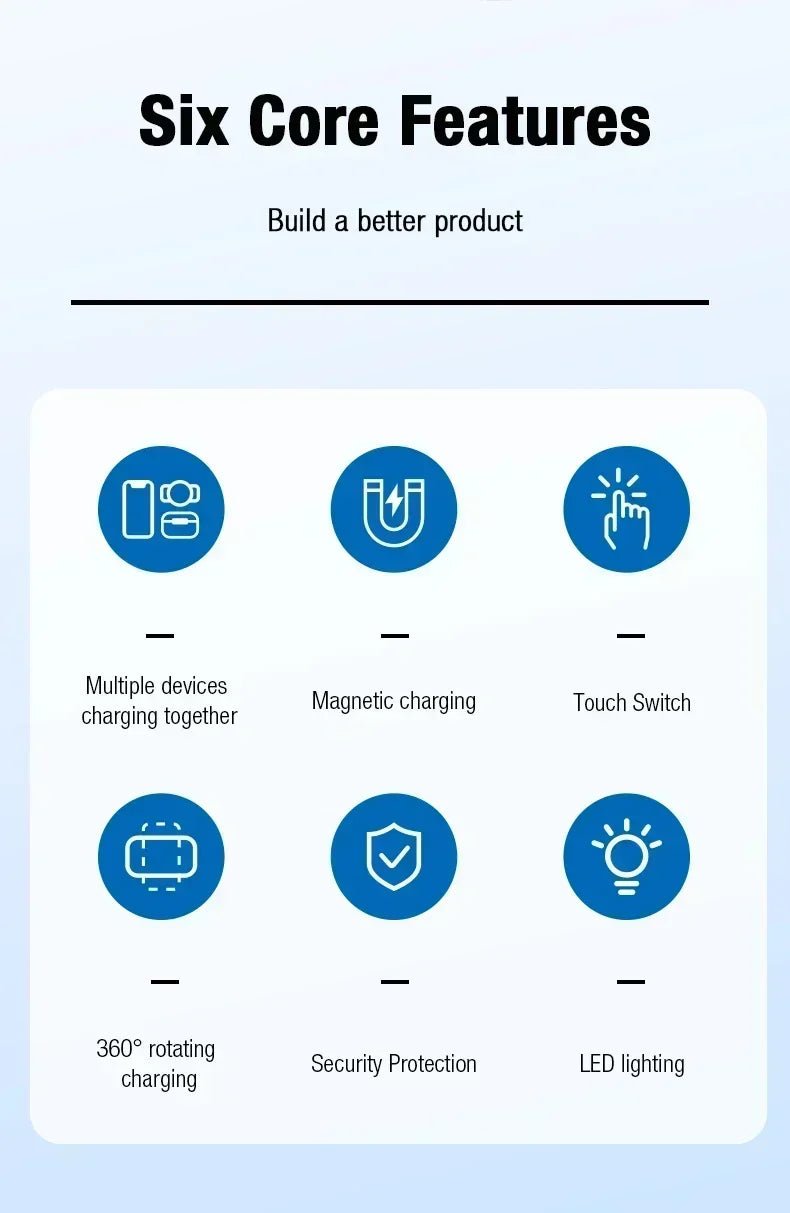 Six Core Features

Build a better product

Multiple devices charging together

Magnetic charging

Touch Switch

360° rotating charging

Security Protection

LED lighting