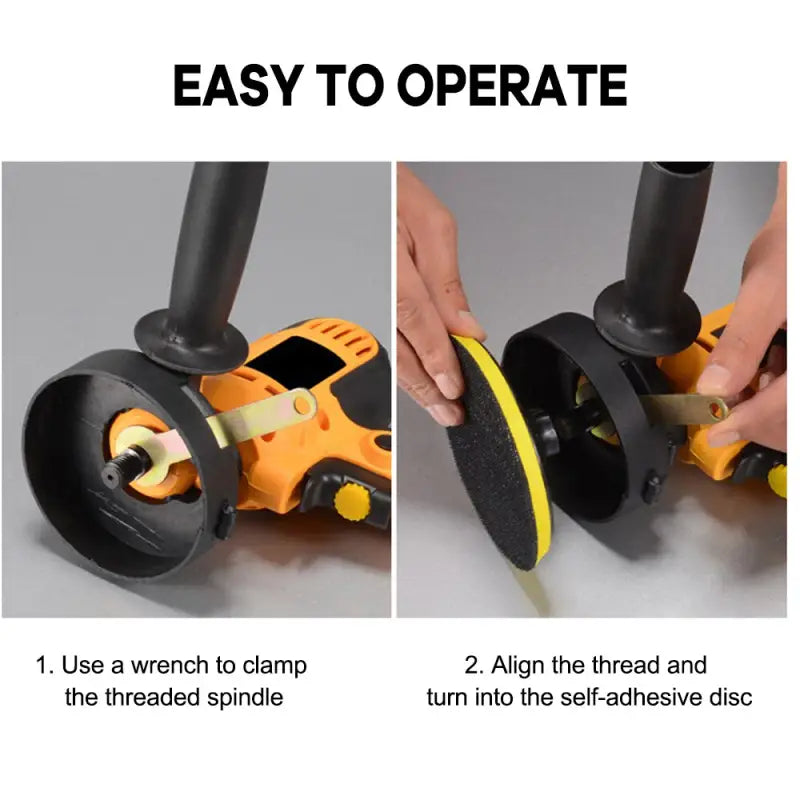 EASY TO OPERATE

1. Use a wrench to clamp the threaded spindle

2. Align the thread and turn into the self-adhesive disc