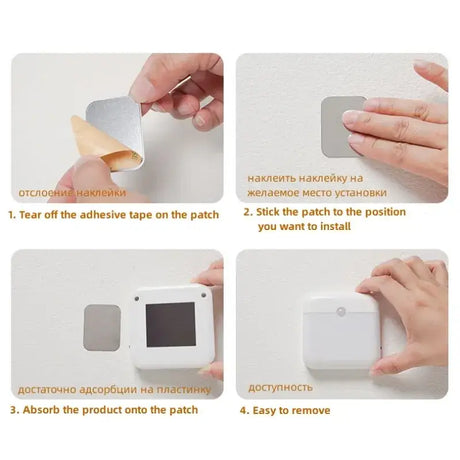 отслоение наклейки

1. Tear off the adhesive tape on the patch

наклеить наклейку на желаемое место установки

2. Stick the patch to the position you want to install

достаточно адсорбции на пластинку

3. Absorb the product onto the patch

доступность

4. Easy to remove