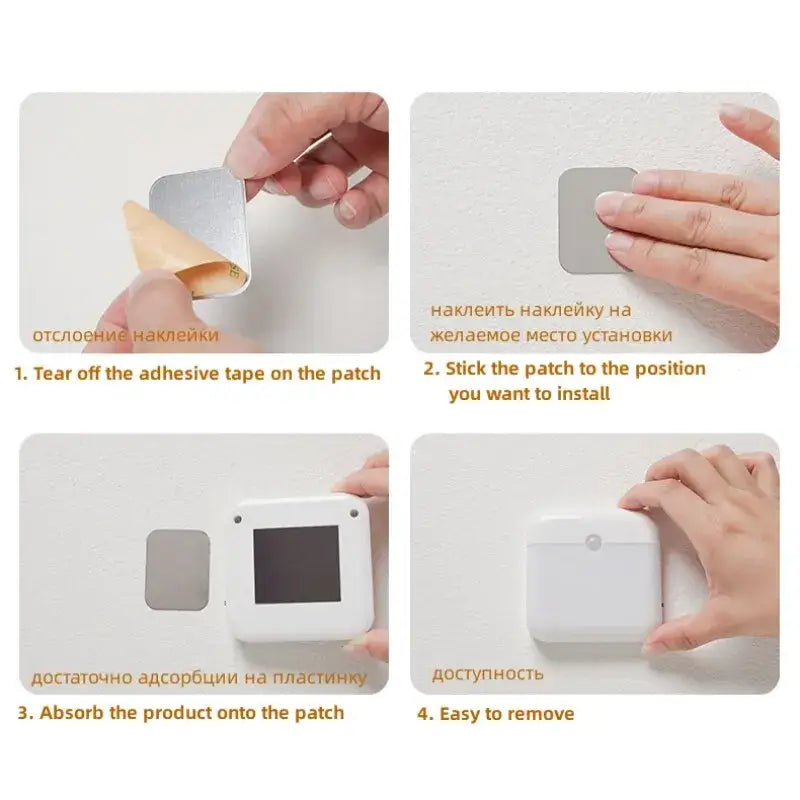 отслоение наклейки

1. Tear off the adhesive tape on the patch

наклеить наклейку на желаемое место установки

2. Stick the patch to the position you want to install

достаточно адсорбции на пластинку

3. Absorb the product onto the patch

доступность

4. Easy to remove