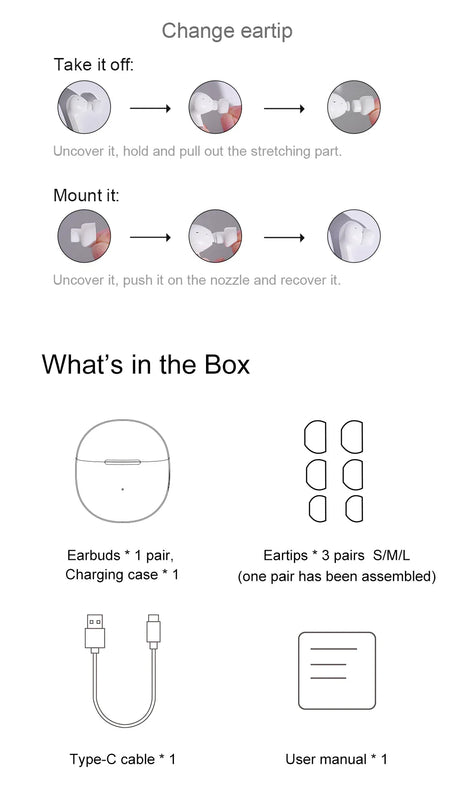 Change eartip

Take it off:

Uncover it, hold and pull out the stretching part.

Mount it:

Uncover it, push it on the nozzle and recover it.

What's in the Box

Earbuds * 1 pair,
Charging case * 1

Eartips * 3 pairs S/M/L
(one pair has been assembled)

Type-C cable * 1

User manual * 1