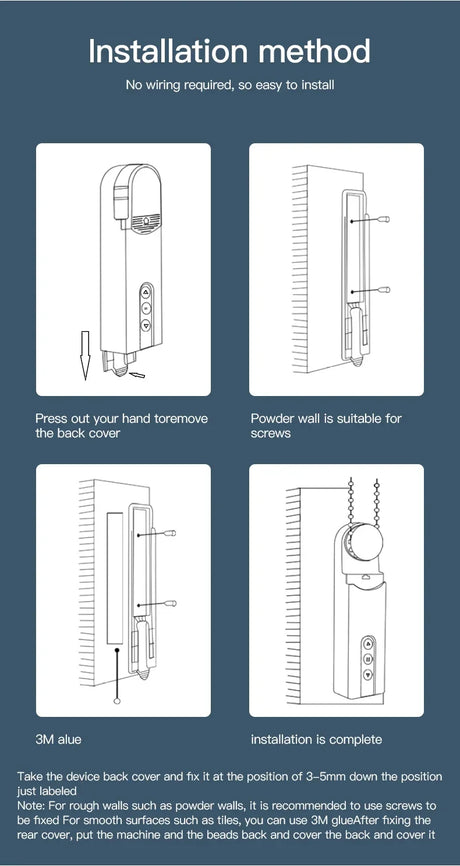 Installation method

No wiring required, so easy to install

Press out your hand toremove the back cover

Powder wall is suitable for screws

3M alue

installation is complete

Take the device back cover and fix it at the position of 3-5mm down the position just labeled
Note: For rough walls such as powder walls, it is recommended to use screws to be fixed For smooth surfaces such as tiles, you can use 3M glueAfter fixing the rear cover, put the machine and the beads back and cover the back and cover it