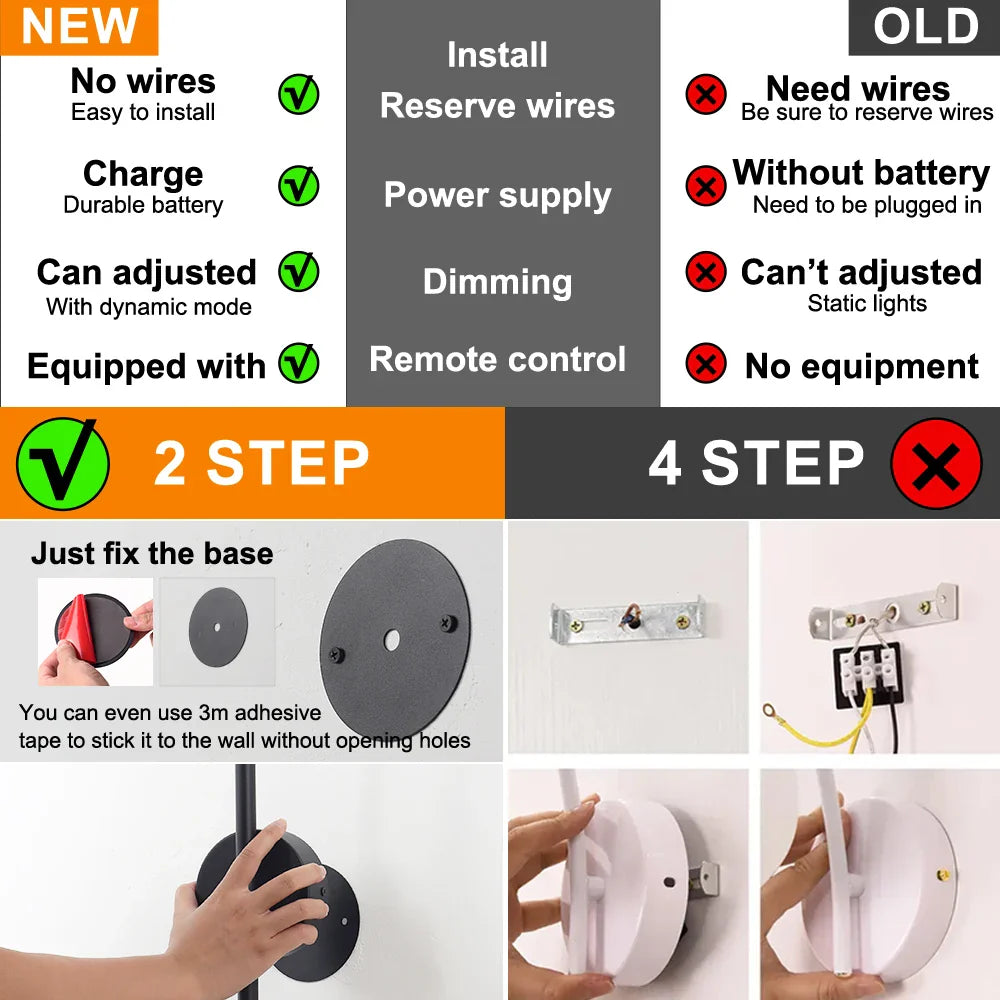 NEW

No wires
Easy to install

Charge
Durable battery

Can adjusted
With dynamic mode

Equipped with

Install
Reserve wires

Power supply

Dimming

Remote control

OLD

Need wires
Be sure to reserve wires

Without battery
Need to be plugged in

Can't adjusted
Static lights

No equipment

2 STEP

4 STEP

Just fix the base

You can even use 3m adhesive tape to stick it to the wall without opening holes