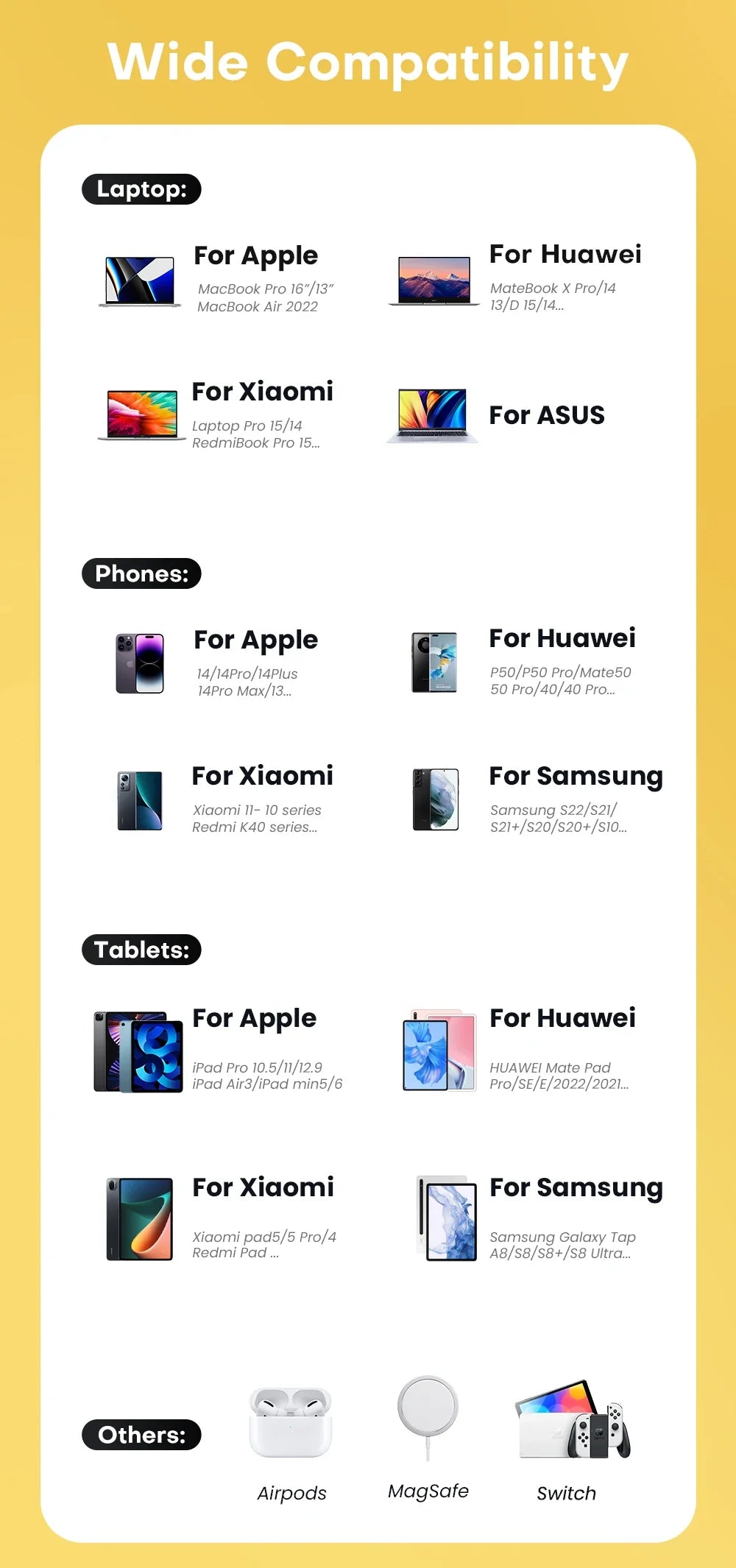 Wide Compatibility

Laptop:

For Apple
MacBook Pro 16"/13"
MacBook Air 2022

For Huawei
MateBook X Pro/14
13/D 15/14...

For Xiaomi
Laptop Pro 15/14
RedmiBook Pro 15...

For ASUS

Phones:

For Apple
14/14Pro/14Plus
14Pro Max/13...

For Huawei
P50/P50 Pro/Mate50
50 Pro/40/40 Pro...

For Xiaomi
Xiaomi 11- 10 series
Redmi K40 series...

For Samsung
Samsung S22/S21/
S21+/S20/S20+/S10...

Tablets:

For Apple
iPad Pro 10.5/11/12.9
iPad Air3/iPad min5/6

For Huawei
HUAWEI Mate Pad
Pro/SE/E/2022/2021...

For Xiaomi
Xiaomi pad5/5 Pro/4
Redmi Pad ...

For Samsung
Samsung Galaxy Tap
A8/S8/S8+/S8 Ultra...

Others:

Airpods

MagSafe

Switch