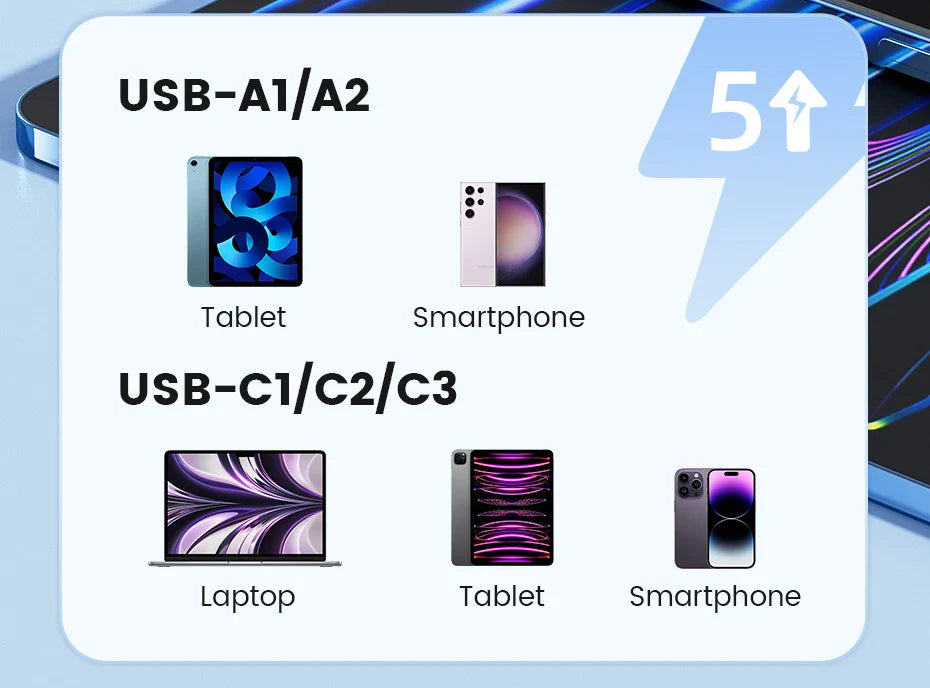 USB-A1/A2

5

Tablet

Smartphone

USB-C1/C2/C3

Laptop

Tablet

Smartphone