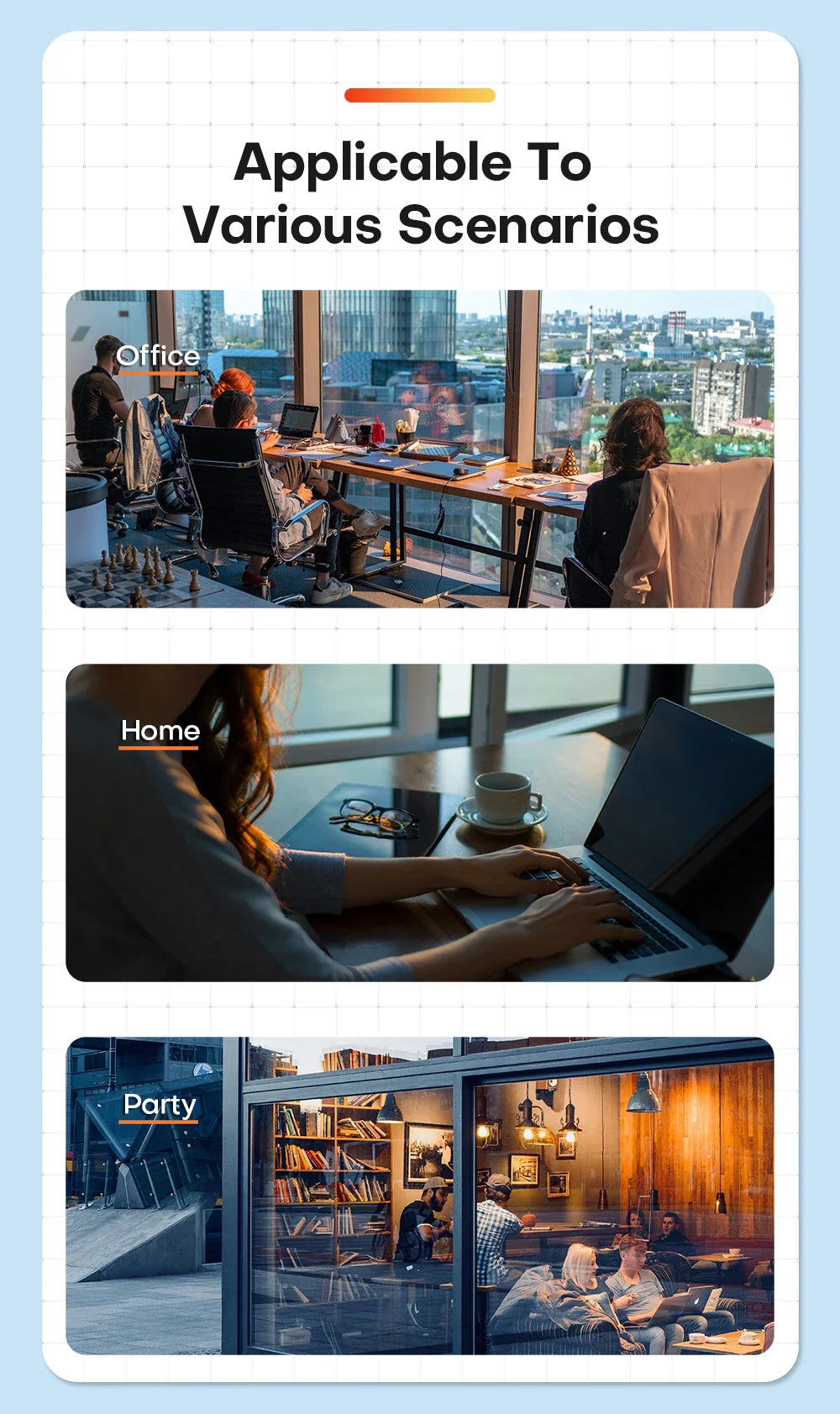 Applicable To Various Scenarios

Office

Home

Party