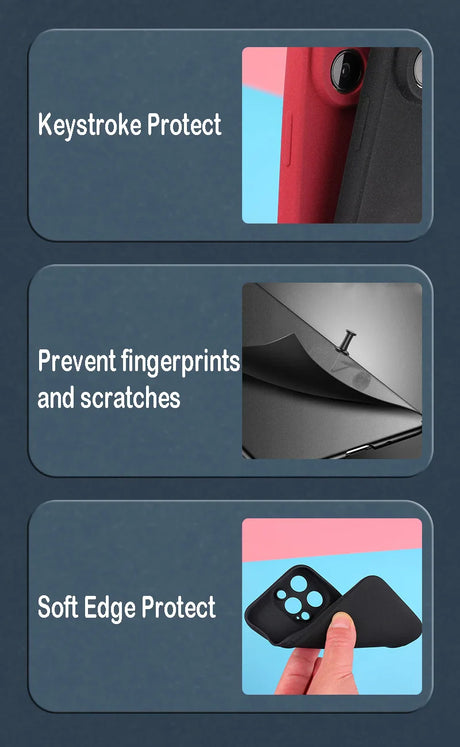 Keystroke Protect

Prevent fingerprints and scratches

Soft Edge Protect