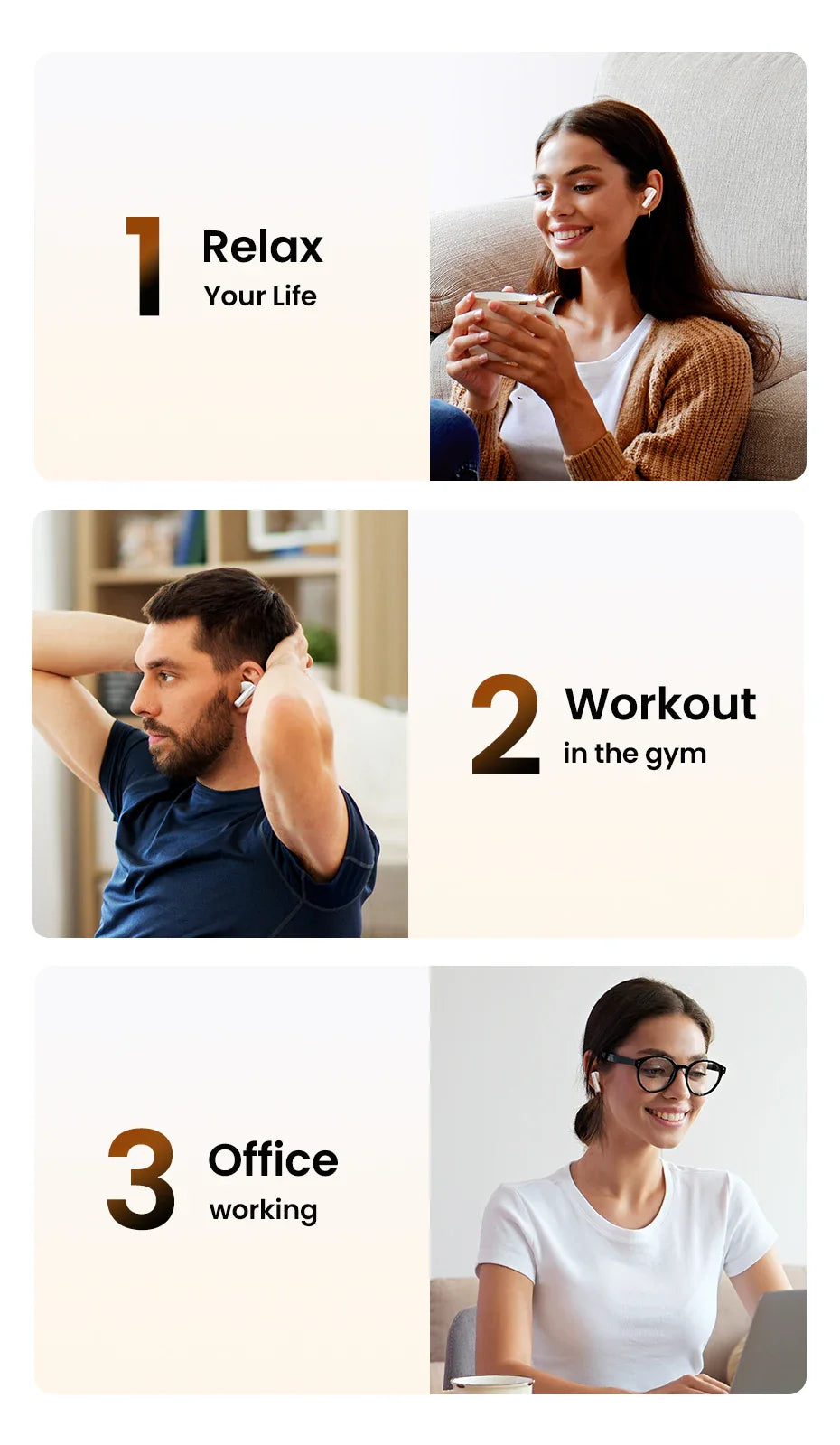 1 Relax
Your Life

2 Workout
in the gym

3 Office
working