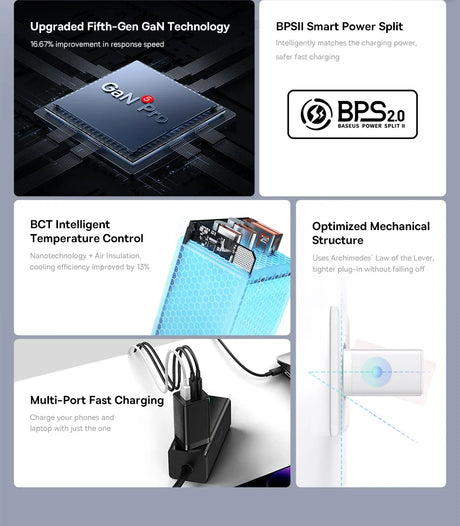 Upgraded Fifth-Gen GaN Technology

16.67% improvement in response speed

GaN 5 Pro

BPSII Smart Power Split

Intelligently matches the charging power, safer fast charging

BPS2.0
BASEUS POWER SPLIT II

BCT Intelligent Temperature Control

Nanotechnology + Air Insulation, cooling efficiency improved by 13%

Optimized Mechanical Structure

Uses Archimedes' Law of the Lever, tighter plug-in without falling off

Multi-Port Fast Charging

Charge your phones and laptop with just the one