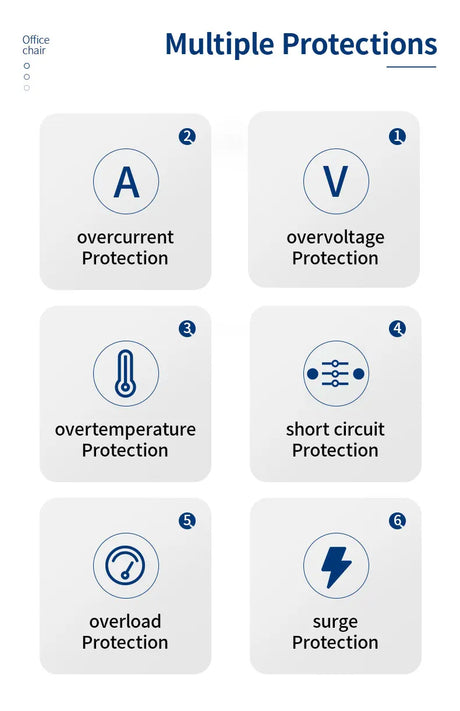 Office chair

Multiple Protections

2
A
overcurrent Protection

1
V
overvoltage Protection

3
overtemperature Protection

4
short circuit Protection

5
overload Protection

6
surge Protection