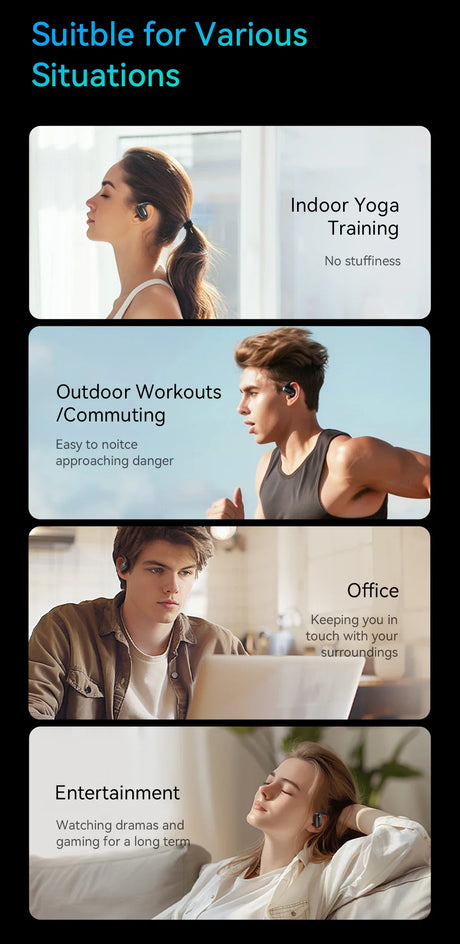 Suitble for Various Situations

Indoor Yoga Training

No stuffiness

Outdoor Workouts /Commuting

Easy to noitce approaching danger

Office

Keeping you in touch with your surroundings

Entertainment

Watching dramas and gaming for a long term