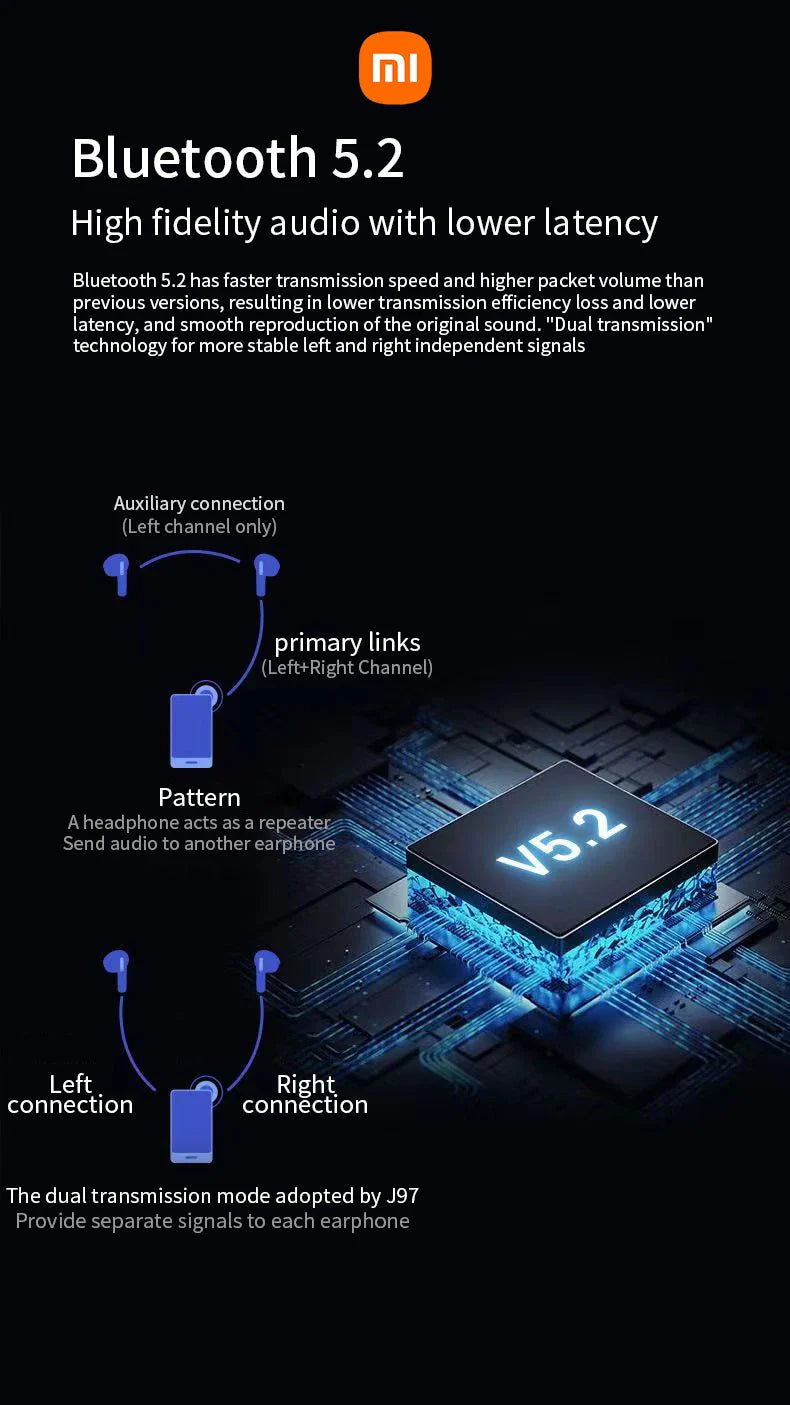 mi

Bluetooth 5.2

High fidelity audio with lower latency

Bluetooth 5.2 has faster transmission speed and higher packet volume than previous versions, resulting in lower transmission efficiency loss and lower latency, and smooth reproduction of the original sound. "Dual transmission" technology for more stable left and right independent signals

Auxiliary connection
(Left channel only)

primary links
(Left+Right Channel)

Pattern
A headphone acts as a repeater
Send audio to another earphone

V5.2

Left connection

Right connection

The dual transmission mode adopted by J97
Provide separate signals to each earphone