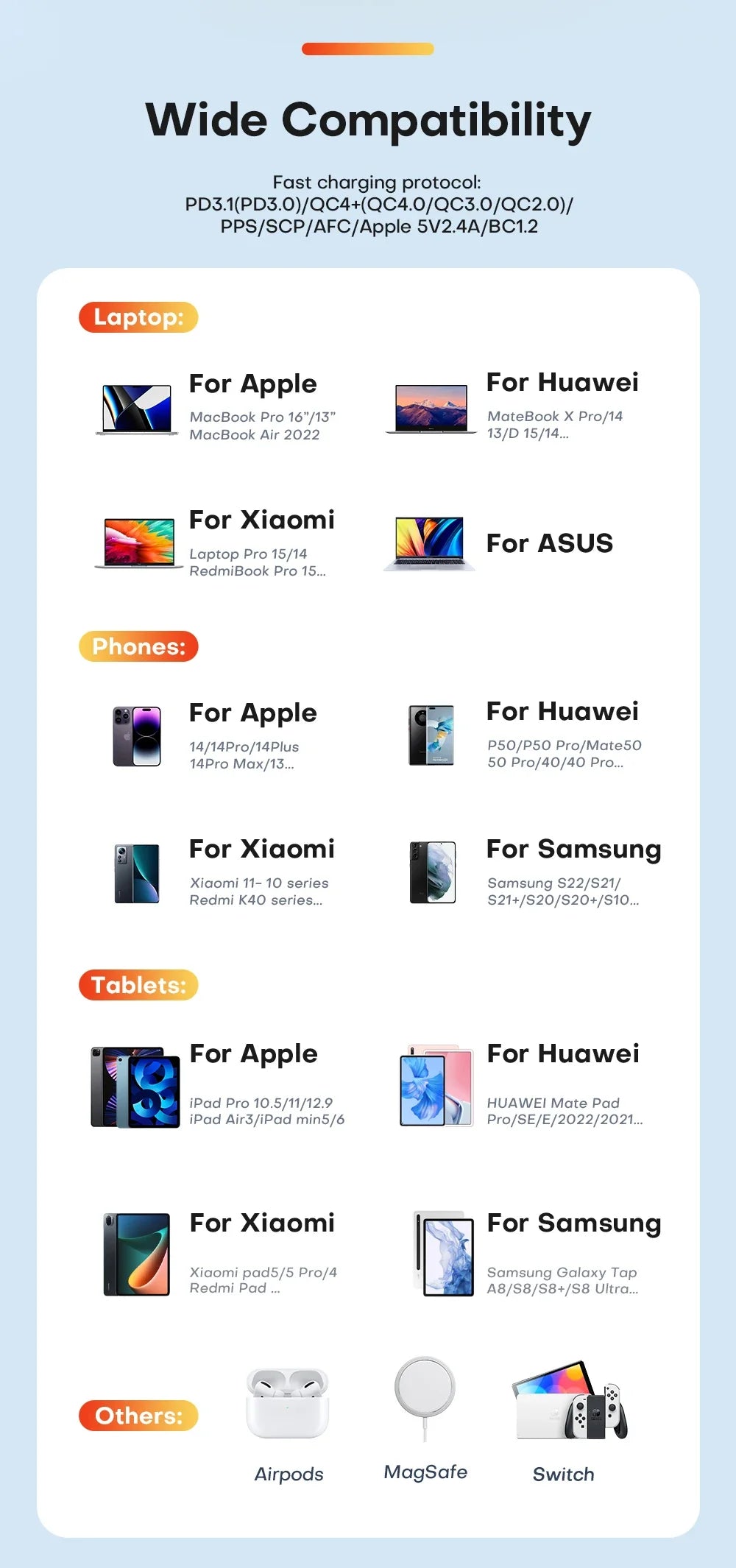 Wide Compatibility

Fast charging protocol:
PD3.1(PD3.0)/QC4+(QC4.0/QC3.0/QC2.0)/
PPS/SCP/AFC/Apple 5V2.4A/BC1.2

Laptop:

For Apple
MacBook Pro 16"/13"
MacBook Air 2022

For Huawei
MateBook X Pro/14
13/D 15/14...

For Xiaomi
Laptop Pro 15/14
RedmiBook Pro 15...

For ASUS

Phones:

For Apple
14/14Pro/14Plus
14Pro Max/13...

For Huawei
P50/P50 Pro/Mate50
50 Pro/40/40 Pro...

For Xiaomi
Xiaomi 11- 10 series
Redmi K40 series...

For Samsung
Samsung S22/S21/
S21+/S20/S20+/S10...

Tablets:

For Apple
iPad Pro 10.5/11/12.9
iPad Air3/iPad min5/6

For Huawei
HUAWEI Mate Pad
Pro/SE/E/2022/2021...

For Xiaomi
Xiaomi pad5/5 Pro/4
Redmi Pad ...

For Samsung
Samsung Galaxy Tap
A8/S8/S8+/S8 Ultra...

Others:

Airpods

MagSafe

Switch