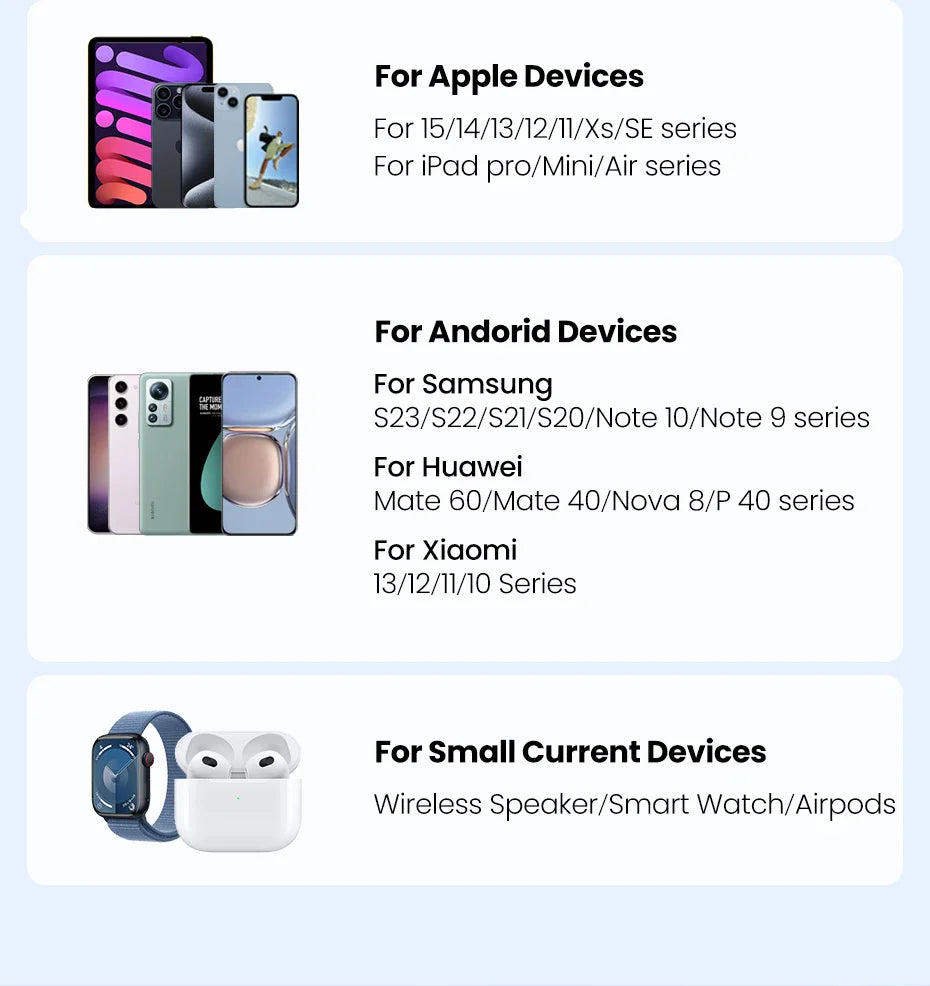 For Apple Devices
For 15/14/13/12/11/Xs/SE series
For iPad pro/Mini/Air series

CAPTURE THE MOM

For Andorid Devices
For Samsung
S23/S22/S21/S20/Note 10/Note 9 series
For Huawei
Mate 60/Mate 40/Nova 8/P 40 series
For Xiaomi
13/12/11/10 Series

For Small Current Devices
Wireless Speaker/Smart Watch/Airpods