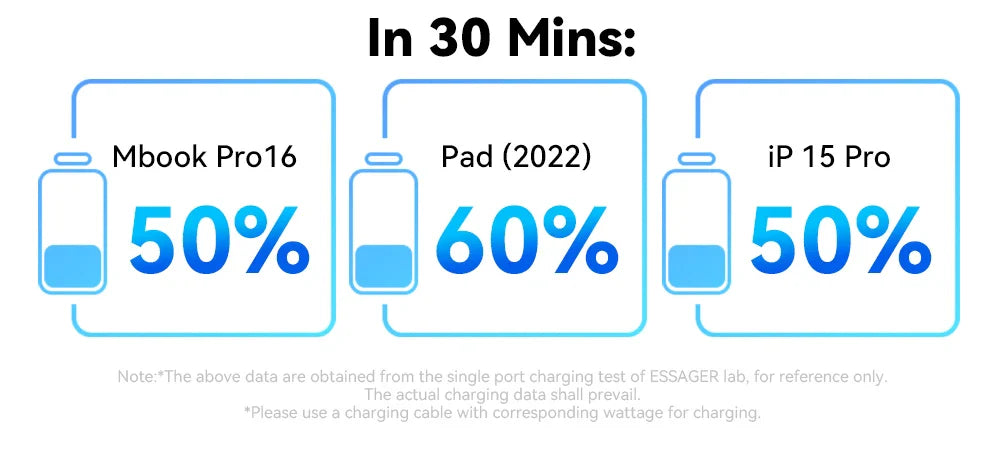 In 30 Mins:

Mbook Pro16
50%

Pad (2022)
60%

iP 15 Pro
50%

Note:*The above data are obtained from the single port charging test of ESSAGER lab, for reference only. The actual charging data shall prevail.
*Please use a charging cable with corresponding wattage for charging.