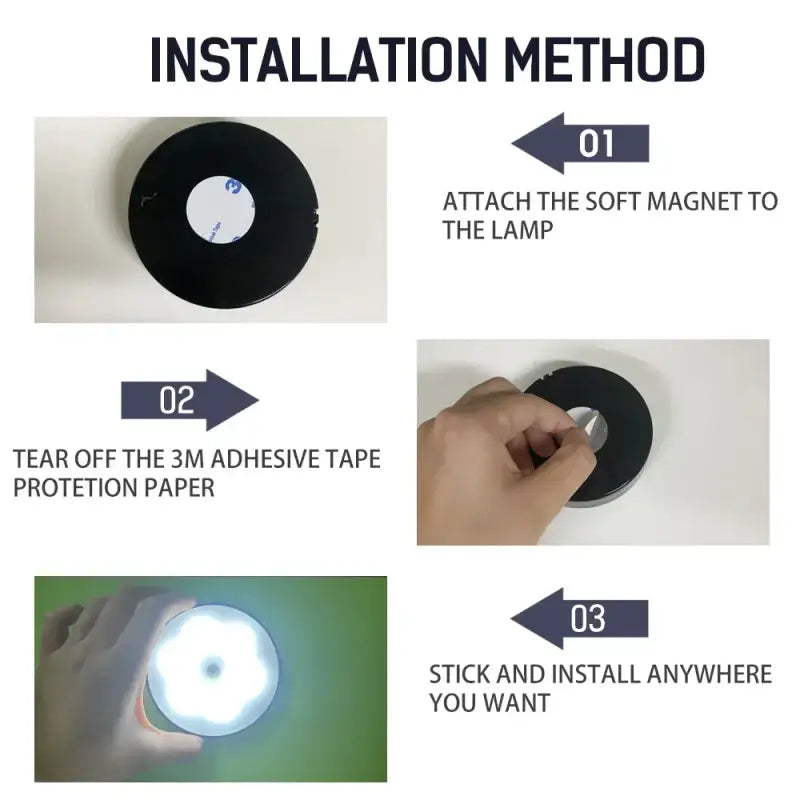 INSTALLATION METHOD

01

ATTACH THE SOFT MAGNET TO THE LAMP

02

TEAR OFF THE 3M ADHESIVE TAPE PROTETION PAPER

03

STICK AND INSTALL ANYWHERE YOU WANT