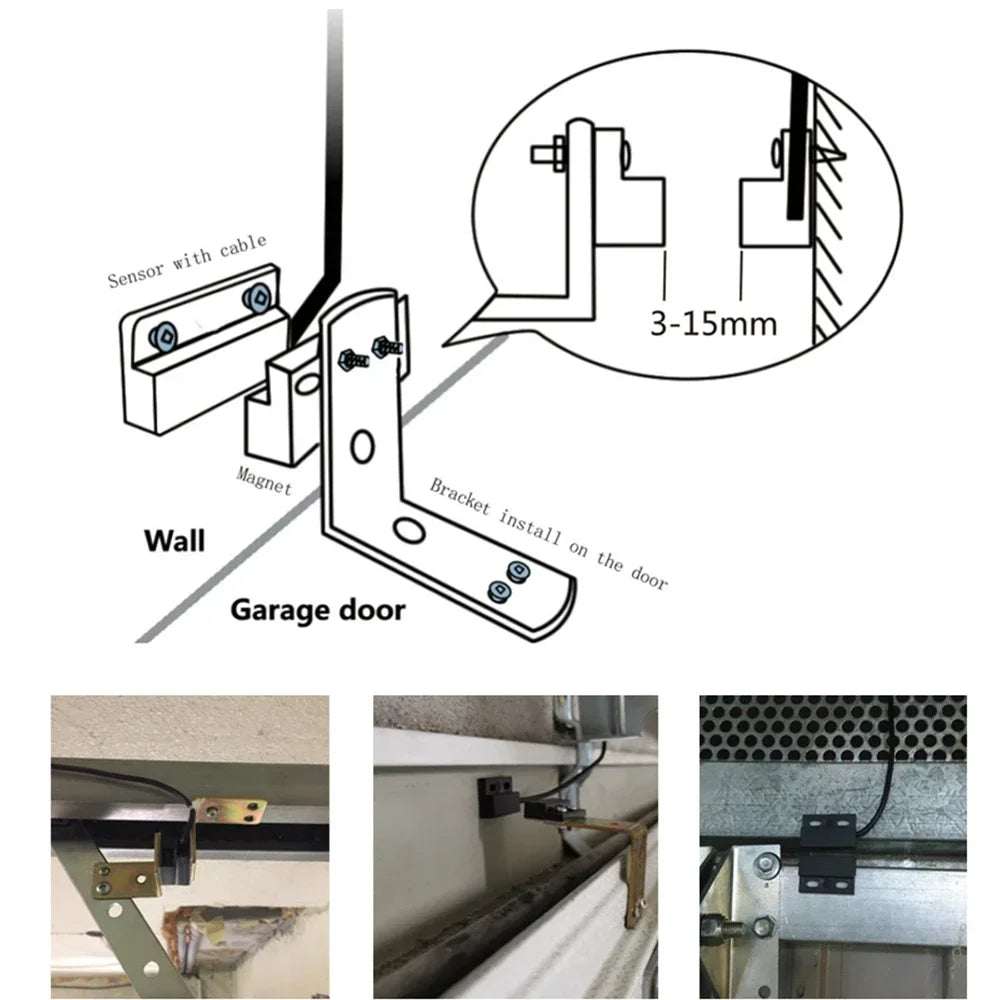 Sensor with cable

3-15mm

Magnet

Bracket install on the door

Wall

Garage door