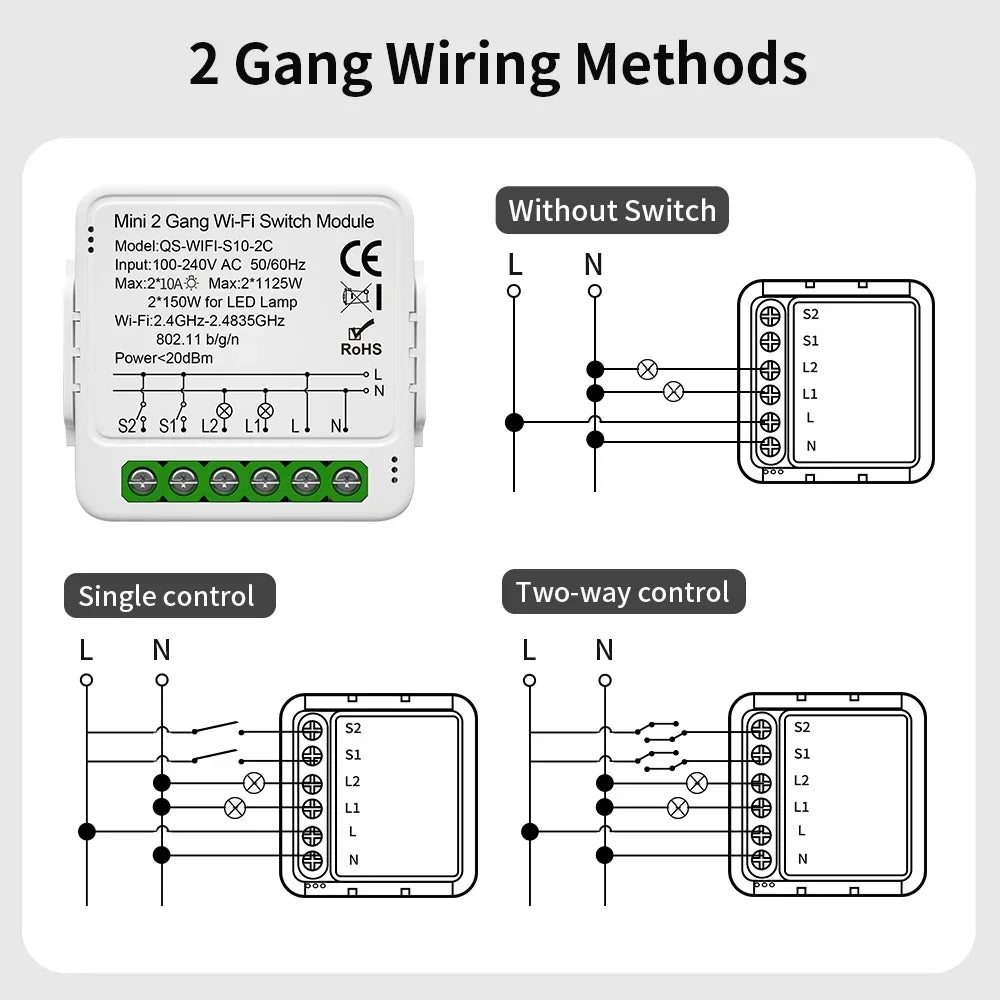 2 Gang Wiring Methods

Mini 2 Gang Wi-Fi Switch Module
Model:QS-WIFI-S10-2C
Input:100-240V AC 50/60Hz
Max:2*10A Max:2*1125W
2*150W for LED Lamp
Wi-Fi:2.4GHz-2.4835GHz
802.11 b/g/n
Power<20dBm
CE
RoHS
L
N
S2 S1 L2 L1 L N

Without Switch
L N
S2
S1
L2
L1
L
N

Single control
L N
S2
S1
L2
L1
L
N

Two-way control
L N
S2
S1
L2
L1
L
N