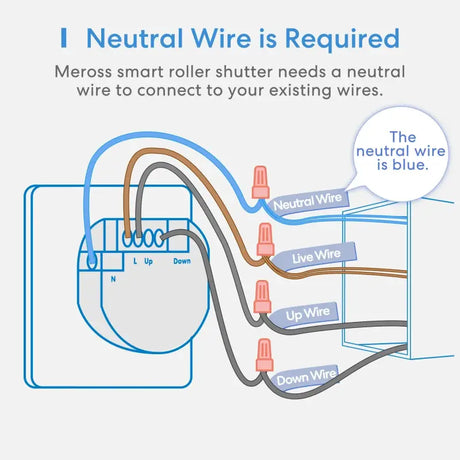 Neutral Wire is Required

Meross smart roller shutter needs a neutral wire to connect to your existing wires.

The neutral wire is blue.

Neutral Wire

Live Wire

Up Wire

Down Wire

N

L

Up

Down