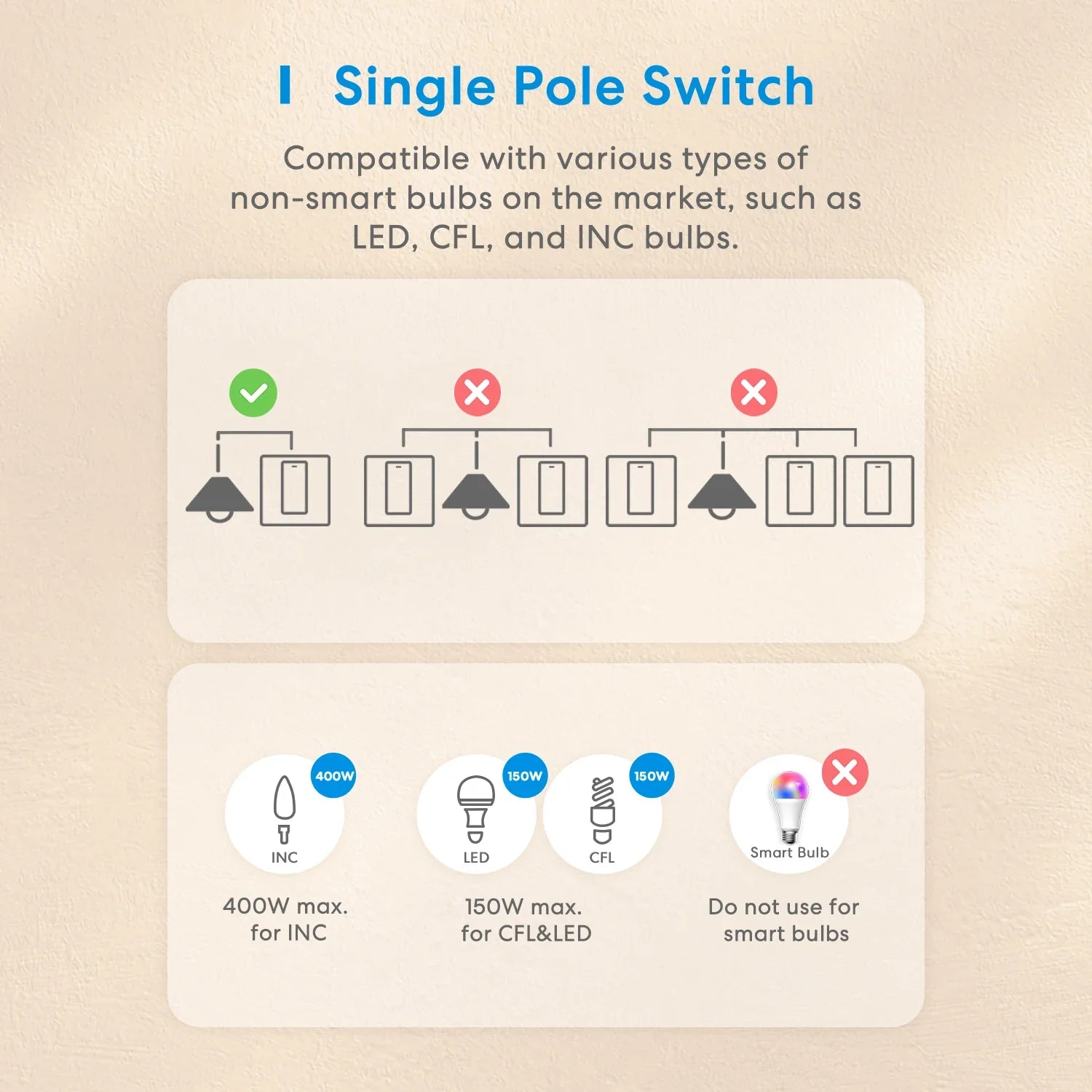 Single Pole Switch

Compatible with various types of non-smart bulbs on the market, such as LED, CFL, and INC bulbs.

400W

INC

400W max. for INC

150W

LED

150W

CFL

150W max. for CFL&LED

Smart Bulb

Do not use for smart bulbs