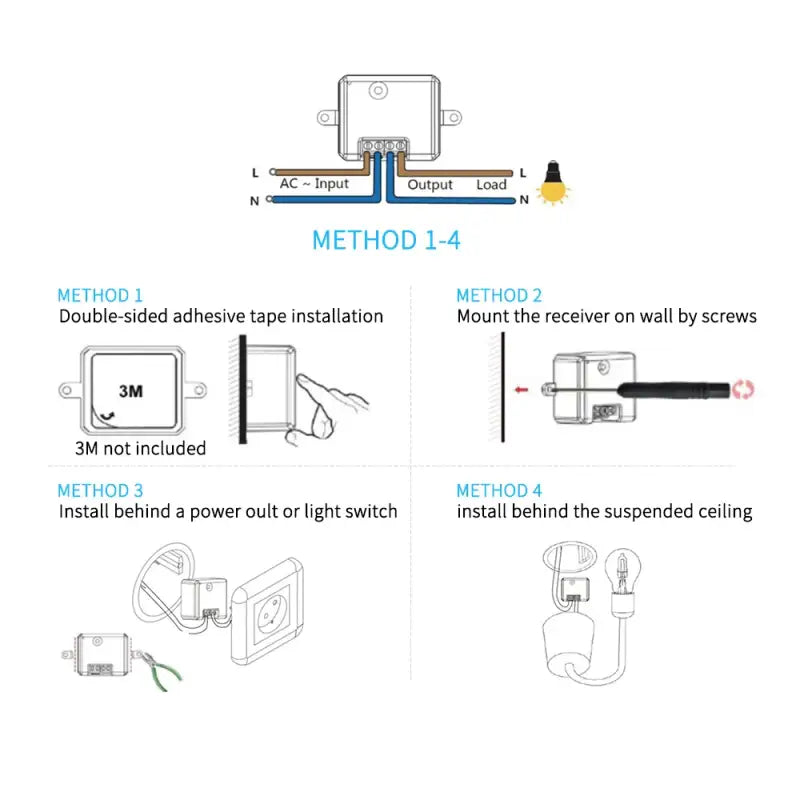 L
AC ~ Input
N
Output Load
L
N

METHOD 1-4

METHOD 1
Double-sided adhesive tape installation

3M
3M not included

METHOD 2
Mount the receiver on wall by screws

METHOD 3
Install behind a power oult or light switch

METHOD 4
install behind the suspended ceiling