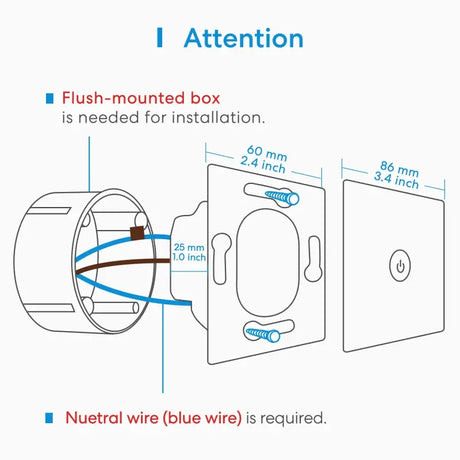 Attention

Flush-mounted box is needed for installation.

60 mm
2.4 inch

86 mm
3.4 inch

25 mm
1.0 inch

Nuetral wire (blue wire) is required.