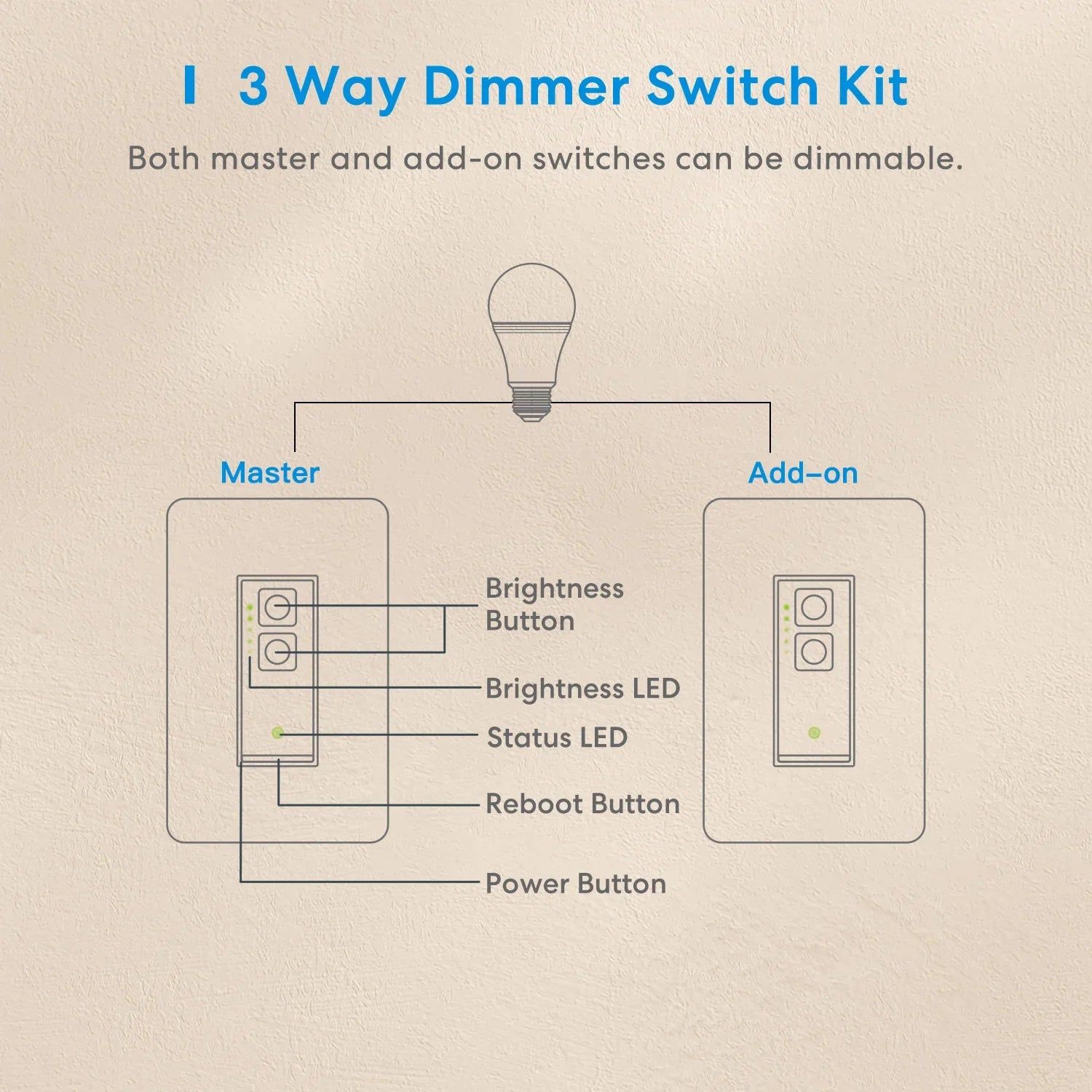 3 Way Dimmer Switch Kit

Both master and add-on switches can be dimmable.

Master

Add–on

Brightness Button

Brightness LED

Status LED

Reboot Button

Power Button