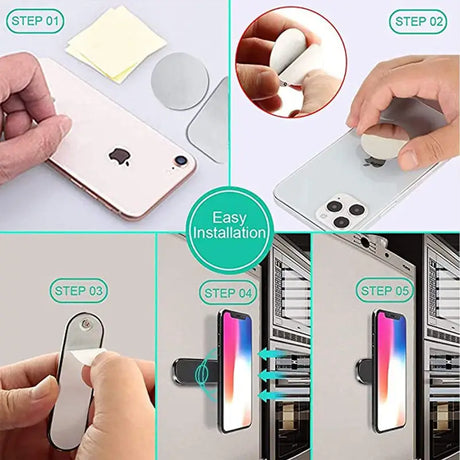 STEP 01

STEP 02

Easy Installation

STEP 03

STEP 04

STEP 05