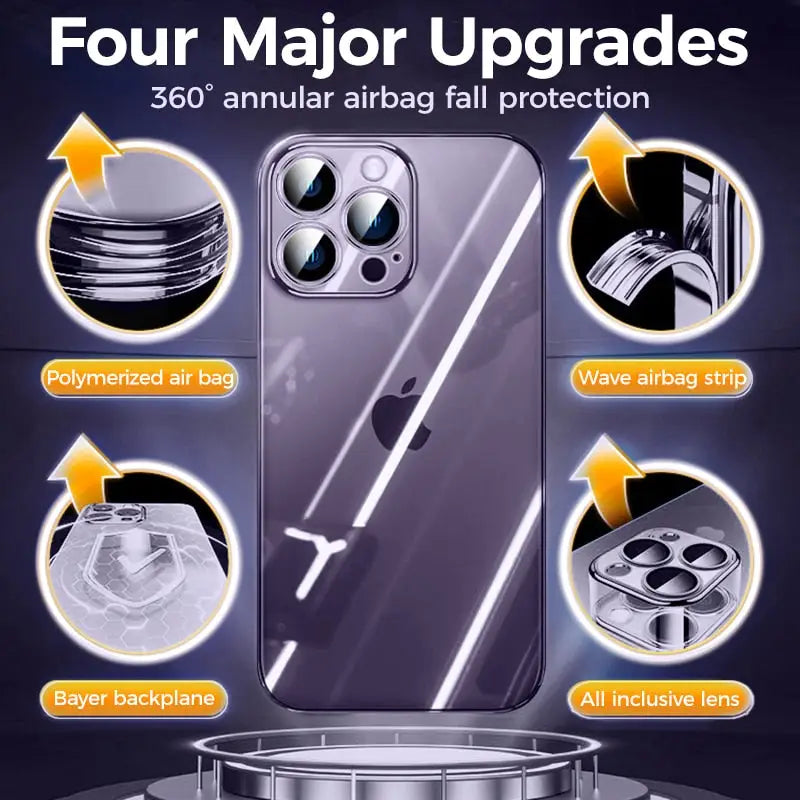 Four Major Upgrades
360° annular airbag fall protection

Polymerized air bag

Wave airbag strip

Bayer backplane

All inclusive lens