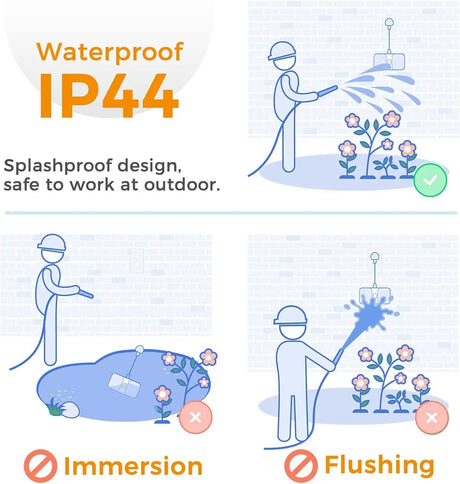 Waterproof
IP44

Splashproof design, safe to work at outdoor.

Immersion

Flushing