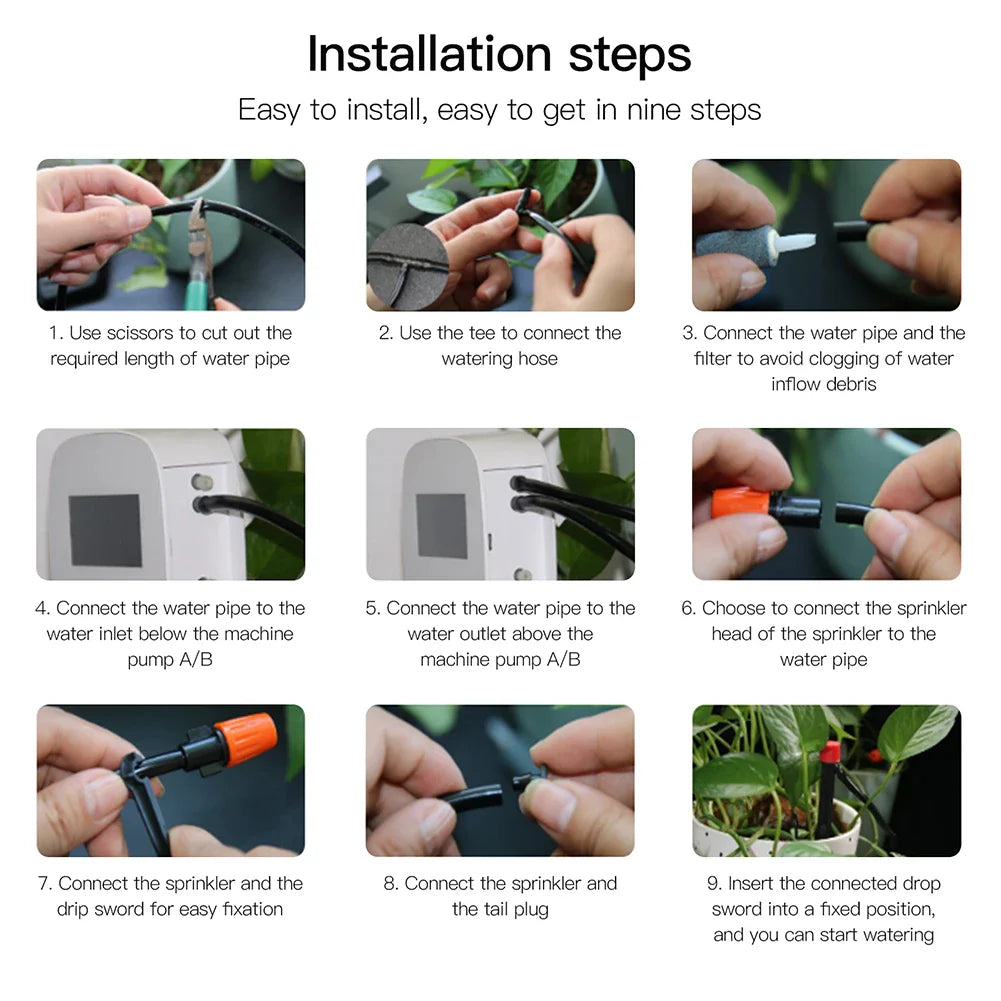 Installation steps

Easy to install, easy to get in nine steps

1. Use scissors to cut out the required length of water pipe

2. Use the tee to connect the watering hose

3. Connect the water pipe and the filter to avoid clogging of water inflow debris

4. Connect the water pipe to the water inlet below the machine pump A/B

5. Connect the water pipe to the water outlet above the machine pump A/B

6. Choose to connect the sprinkler head of the sprinkler to the water pipe

7. Connect the sprinkler and the drip sword for easy fixation

8. Connect the sprinkler and the tail plug

9. Insert the connected drop sword into a fixed position, and you can start watering