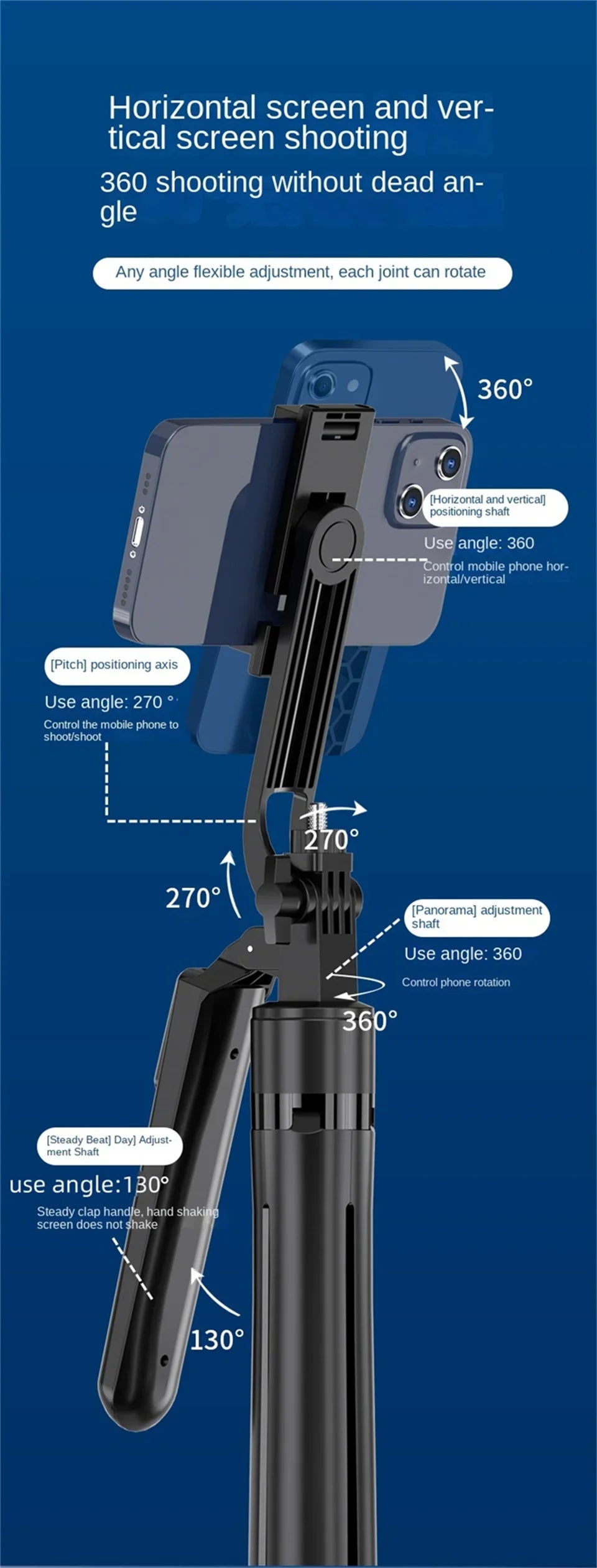 Horizontal screen and vertical screen shooting

360 shooting without dead angle

Any angle flexible adjustment, each joint can rotate

360°

[Horizontal and vertical] positioning shaft

Use angle: 360

Control mobile phone horizontal/vertical

[Pitch] positioning axis

Use angle: 270 °

Control the mobile phone to shoot/shoot

270°

270°

[Panorama] adjustment shaft

Use angle: 360

Control phone rotation

360°

[Steady Beat] Day] Adjustment Shaft

use angle:130°

Steady clap handle, hand shaking screen does not shake

130°